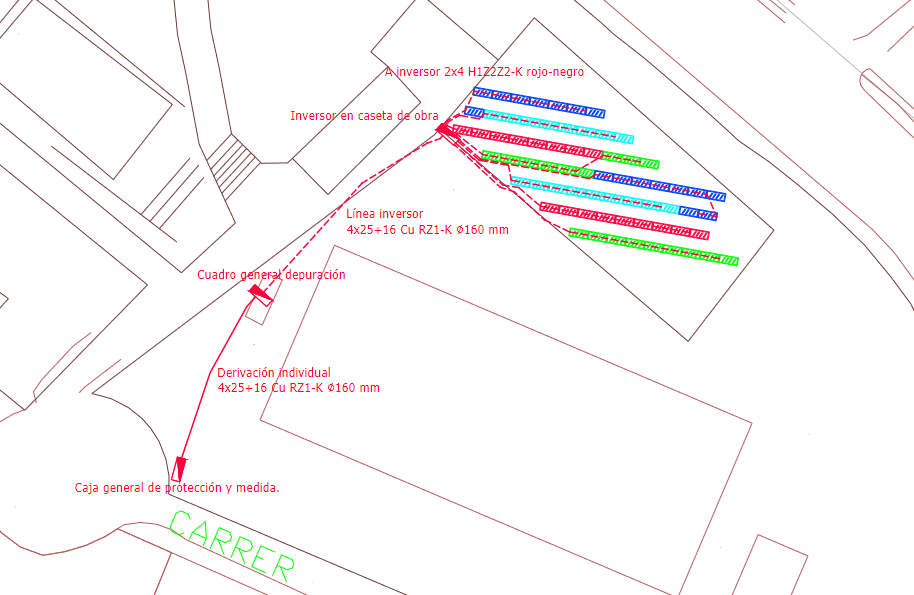 A inversor 2x4 H1Z2Z2-K rojo-negro

Inversor en caseta de obra

Línea inversor
4x25+16 Cu RZ1-K Ø160 mm

Cuadro general depuración

Derivación individual
4x25+16 Cu RZ1-K Ø160 mm

Caja general de protección y medida.

CARRER